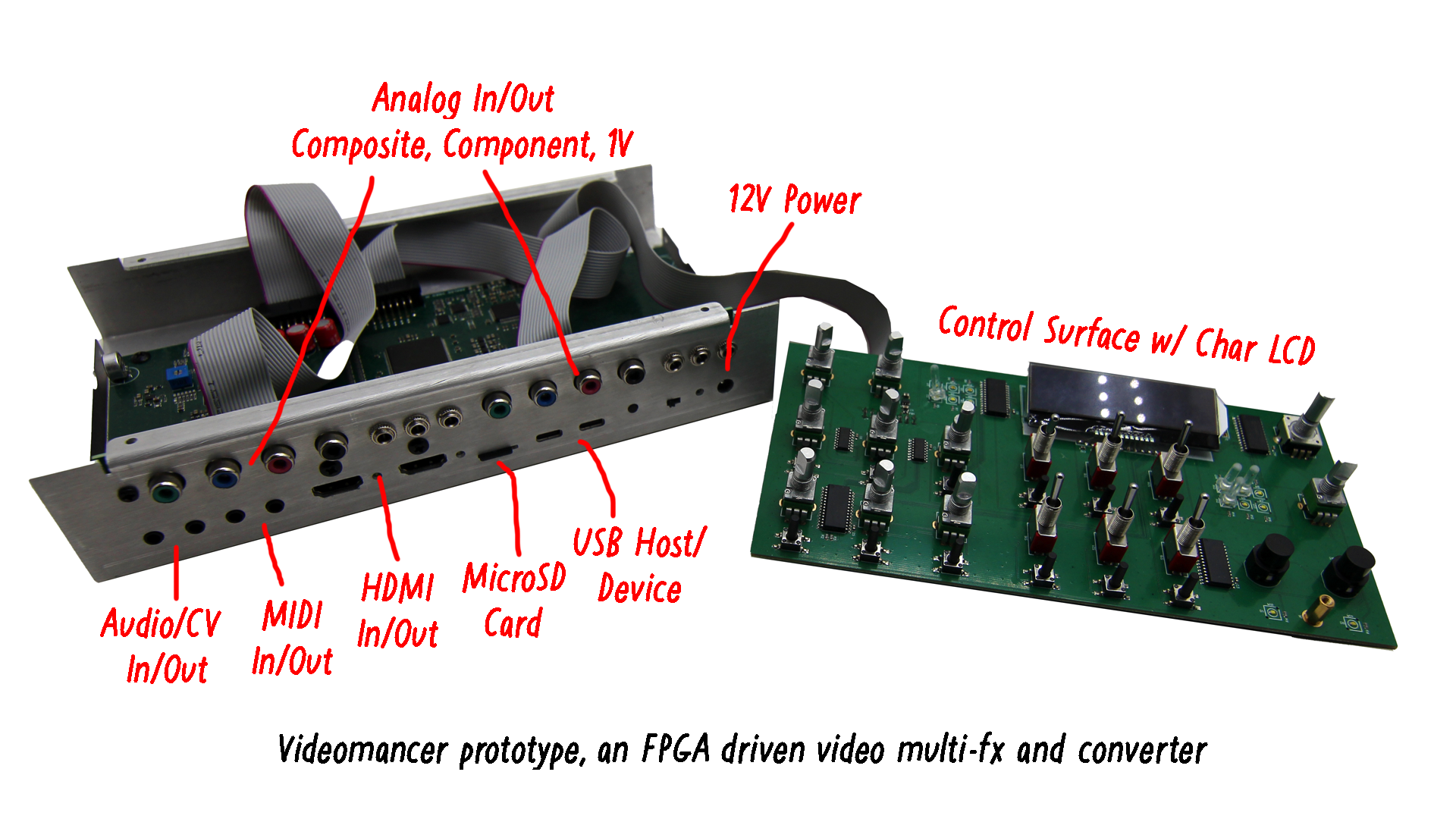 Analog In/Out
Composite, Component, 1V

12V Power

Control Surface w/ Char LCD

Audio/CV
In/Out

MIDI
In/Out

HDMI
In/Out

MicroSD
Card

USB Host/
Device

Videomancer prototype, an FPGA driven video multi-fx and converter