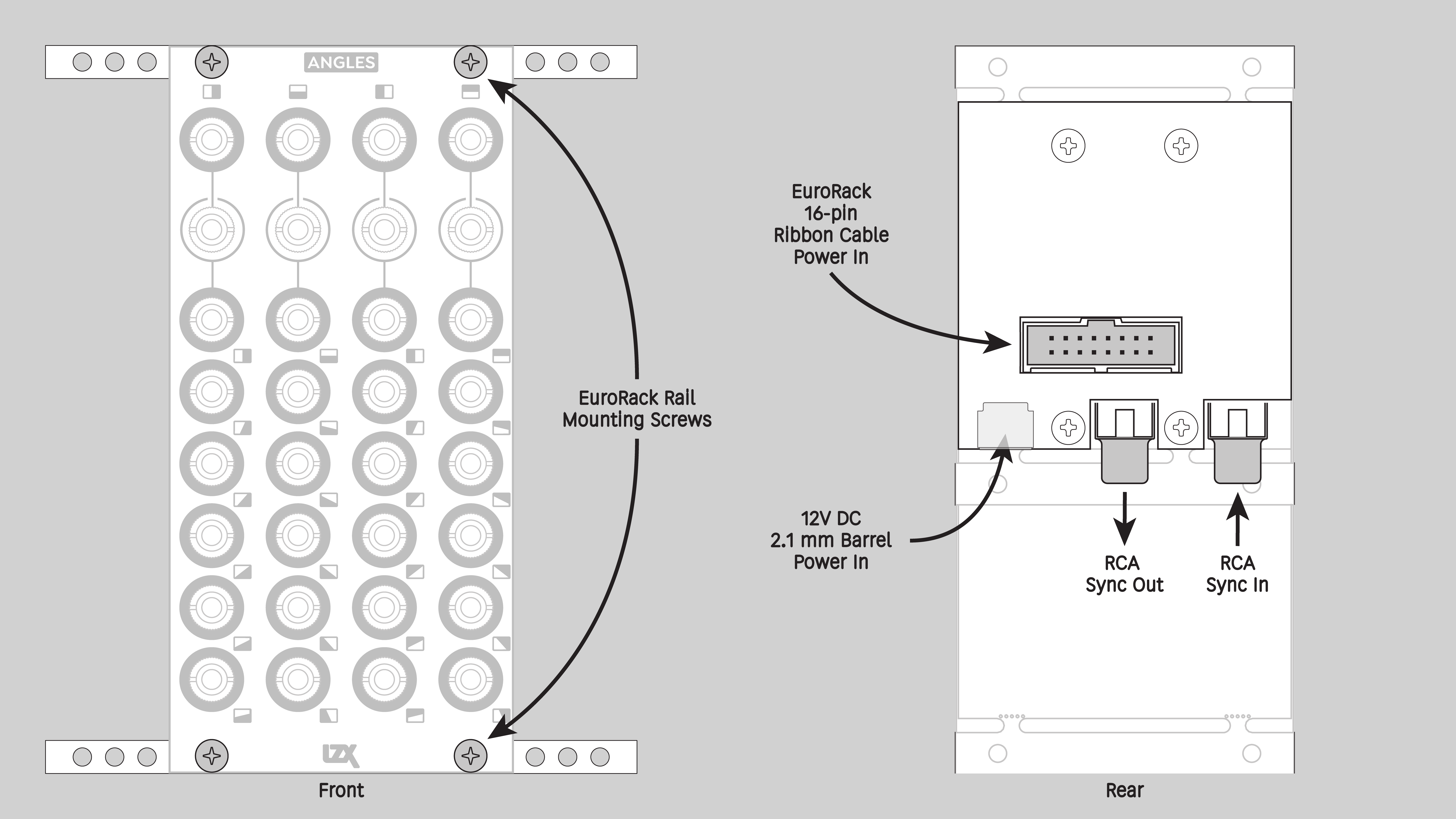 ANGLES

EuroRack Rail Mounting Screws

LZX

Front

EuroRack 16-pin Ribbon Cable Power In

12V DC 2.1 mm Barrel Power In

RCA Sync Out

RCA Sync In

Rear