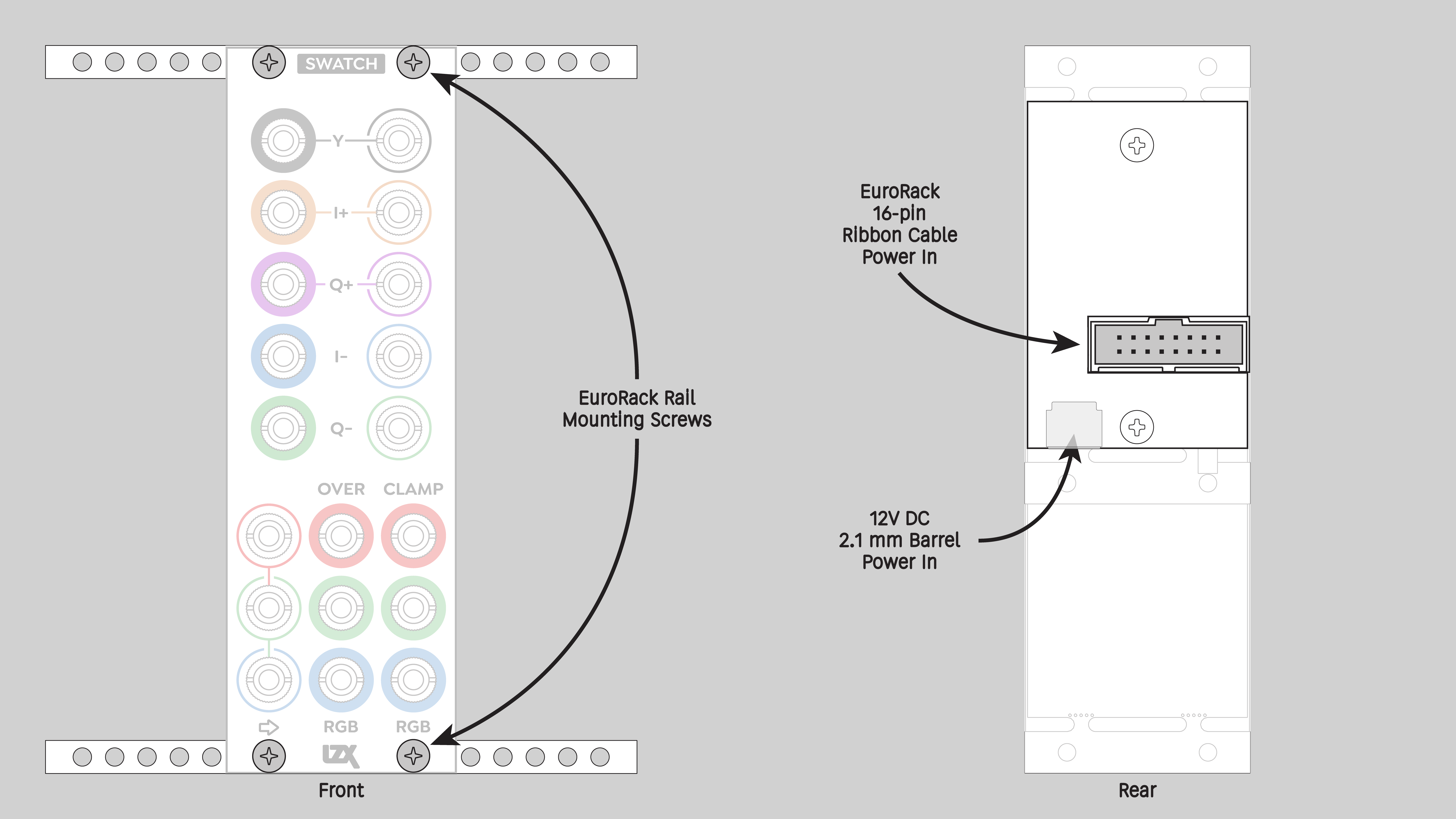 SWATCH

Y

I+

Q+

I-

Q-

OVER CLAMP

RGB RGB

LZX

Front

EuroRack Rail Mounting Screws

EuroRack 16-pin Ribbon Cable Power In

12V DC 2.1 mm Barrel Power In

Rear